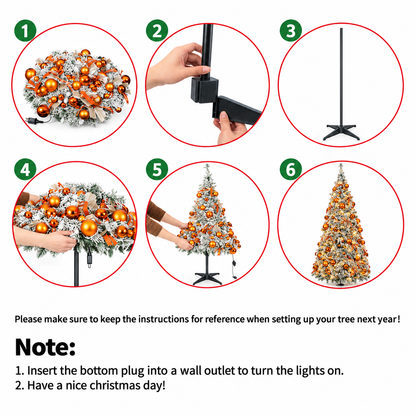 1

2

3

4

5

6

Please make sure to keep the instructions for reference when setting up your tree next year!

Note:

1. Insert the bottom plug into a wall outlet to turn the lights on.
2. Have a nice christmas day!